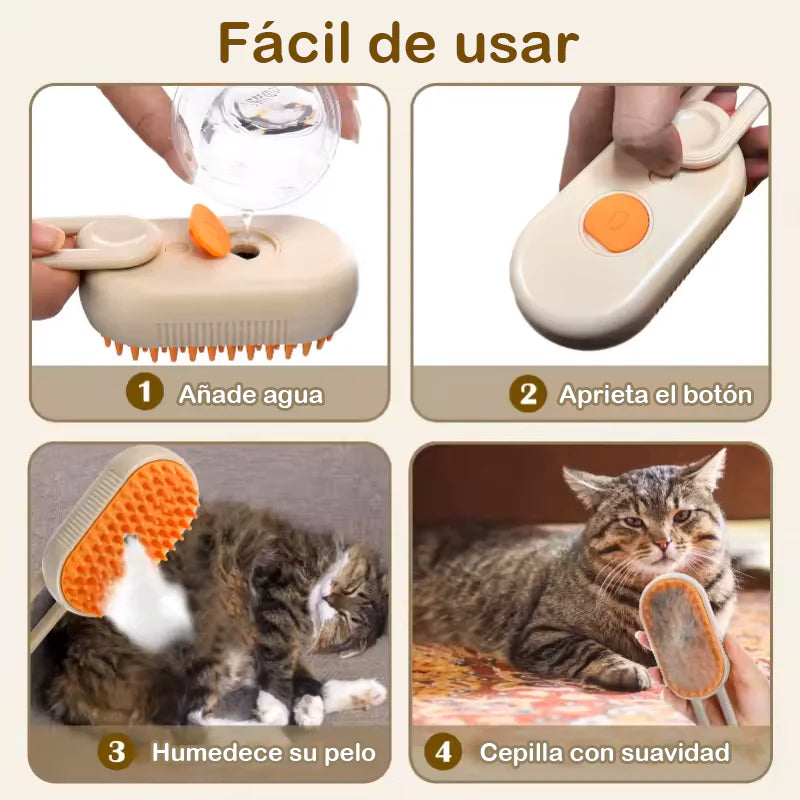 Fácil de usar

1 Añade agua

2 Aprieta el botón

3 Humedece su pelo

4 Cepilla con suavidad